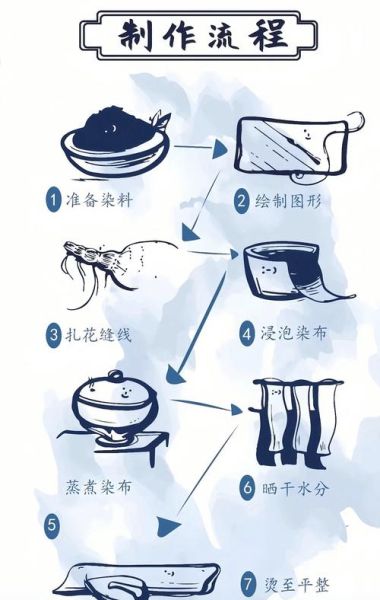 制作流程

1 准备染料

2 绘制图形

3 扎花缝线

4 浸泡染布

蒸煮染布

5

6 晒干水分

7 烫至平整